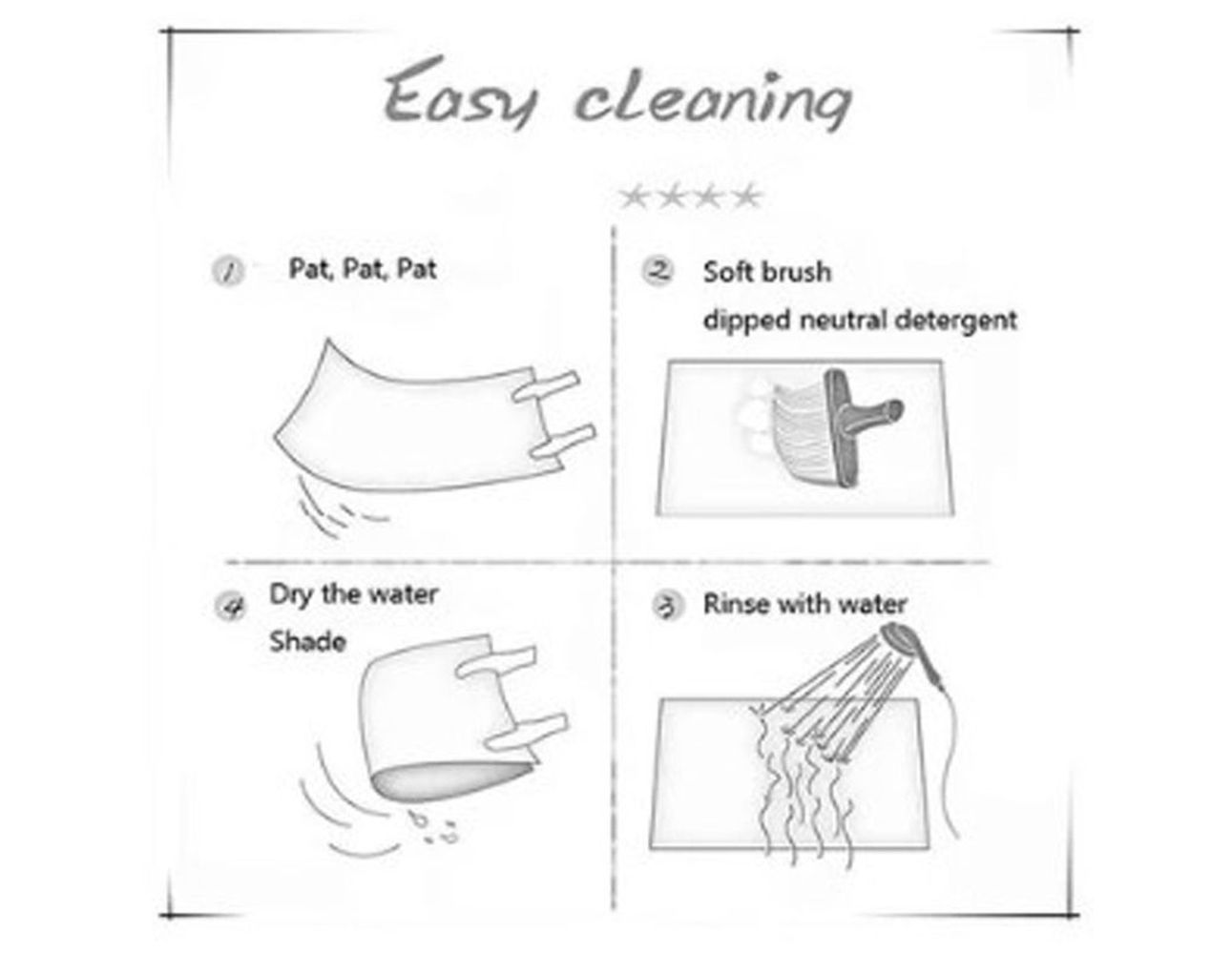 Easy cleaning

★★★★

1 Pat, Pat, Pat

2 Soft brush dipped neutral detergent

4 Dry the water Shade

3 Rinse with water