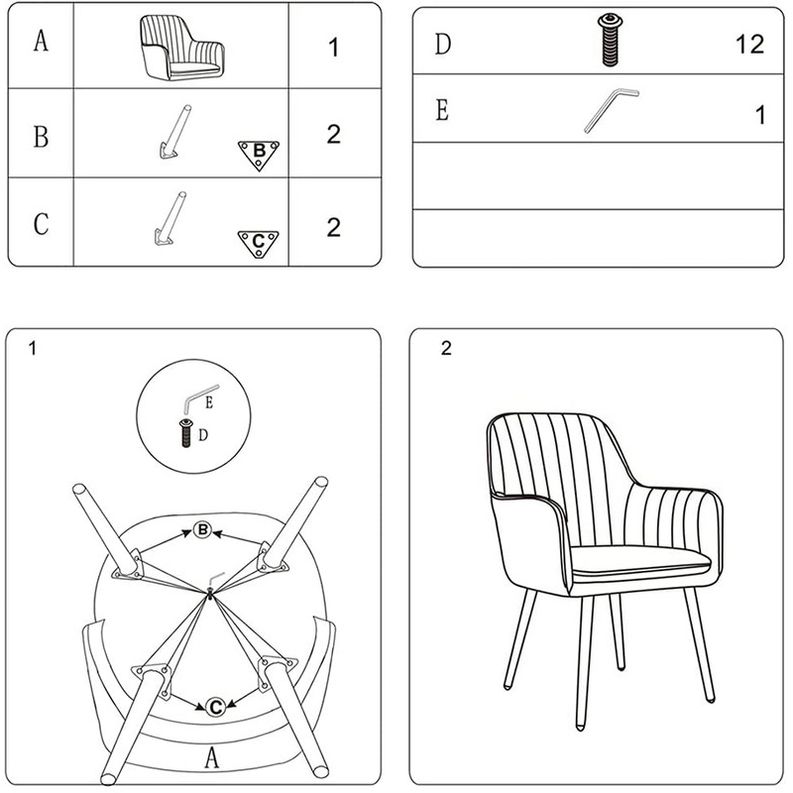 | A | | 1 |
|---|---|---|
| B | B | 2 |
| C | C | 2 |

| D | | 12 |
|---|---|---|
| E | | 1 |
| | | |
| | | |

1

E
D

B

C

A

2