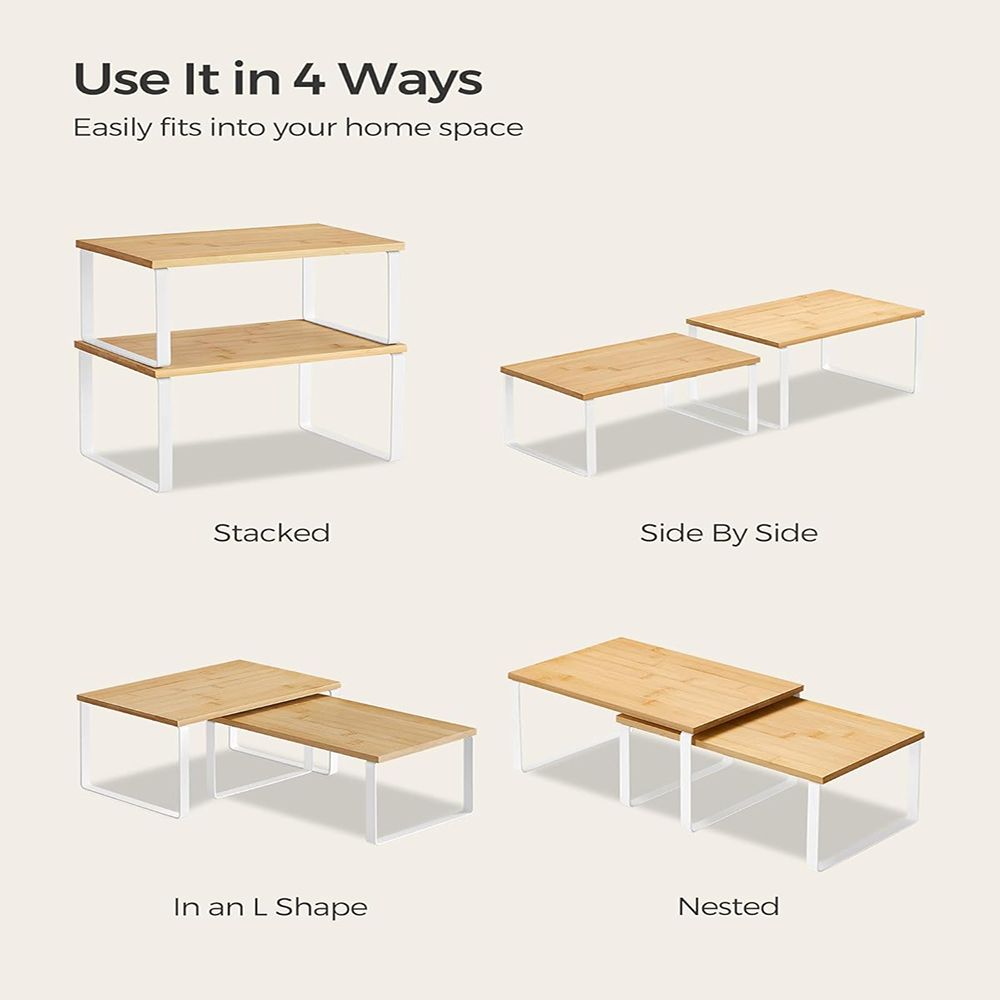 Use It in 4 Ways

Easily fits into your home space

Stacked

Side By Side

In an L Shape

Nested