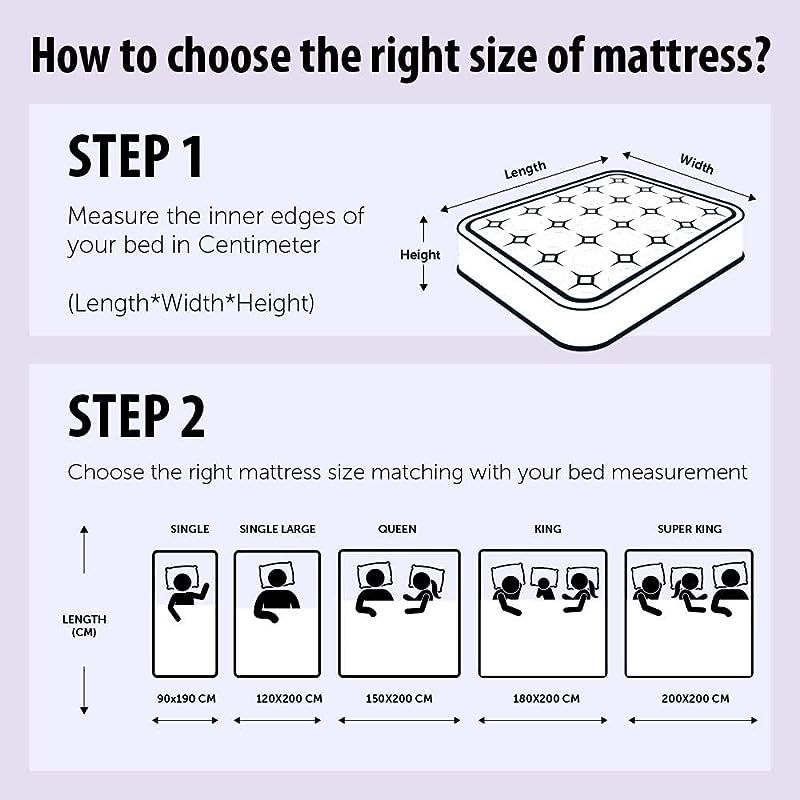 How to choose the right size of mattress?

STEP 1

Measure the inner edges of your bed in Centimeter

(Length*Width*Height)

Length
Width
Height

STEP 2

Choose the right mattress size matching with your bed measurement

LENGTH (CM)

SINGLE
SINGLE LARGE
QUEEN
KING
SUPER KING

90x190 CM
120X200 CM
150X200 CM
180X200 CM
200X200 CM