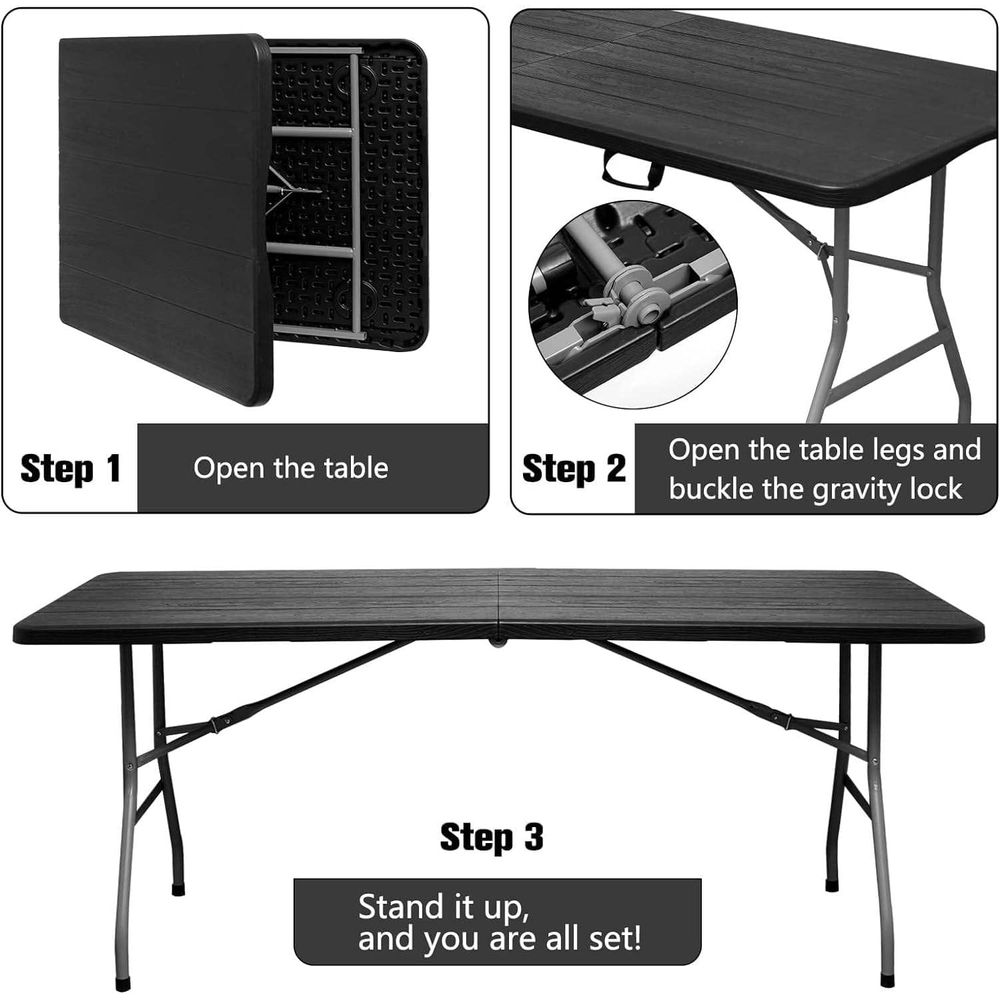 Step 1
Open the table

Step 2
Open the table legs and buckle the gravity lock

Step 3
Stand it up, and you are all set!