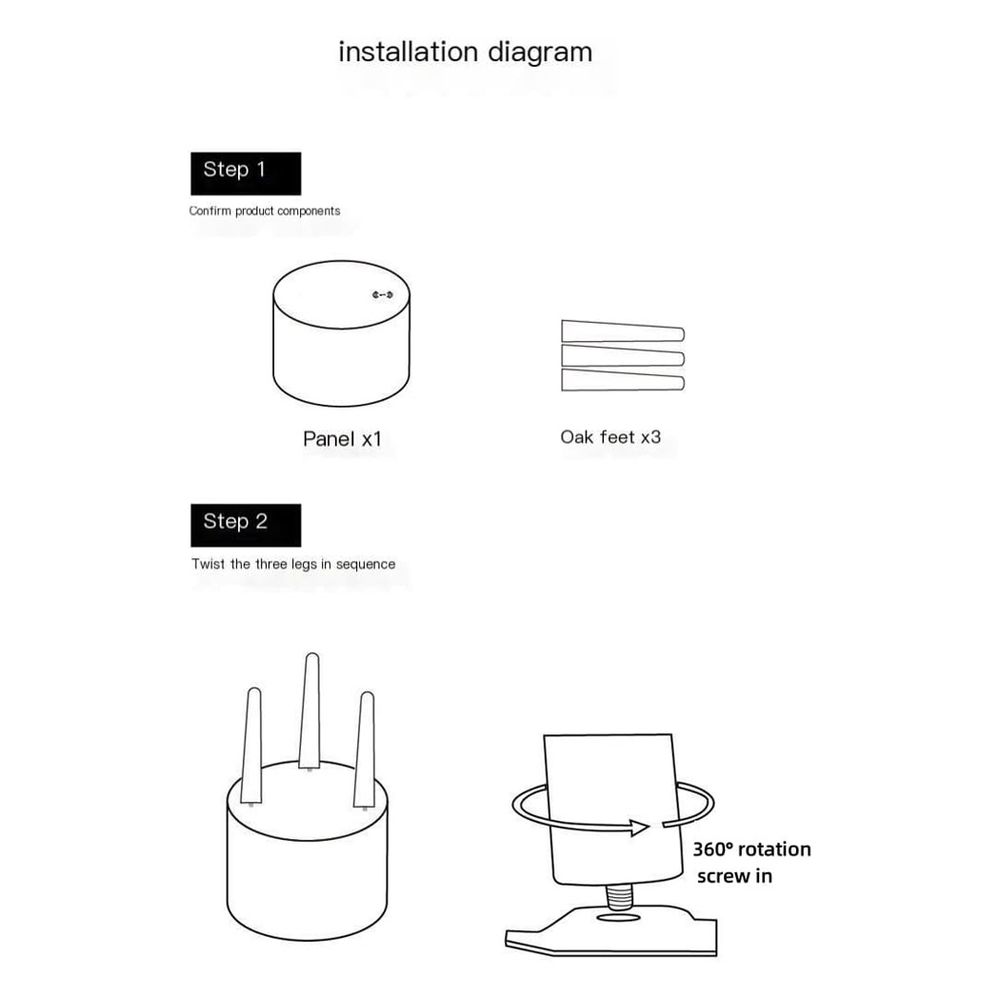 installation diagram

Step 1

Confirm product components

Panel x1

Oak feet x3

Step 2

Twist the three legs in sequence

360° rotation screw in