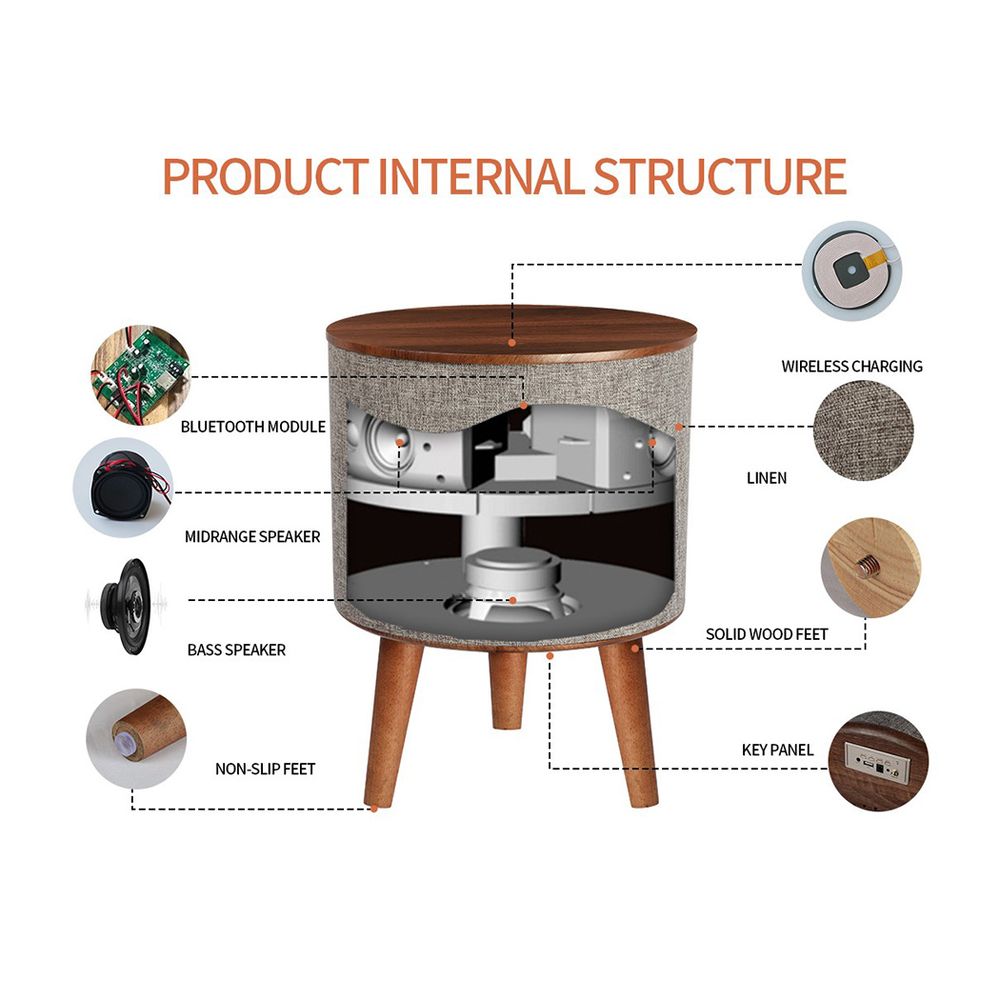 PRODUCT INTERNAL STRUCTURE

BLUETOOTH MODULE

MIDRANGE SPEAKER

BASS SPEAKER

NON-SLIP FEET

WIRELESS CHARGING

LINEN

SOLID WOOD FEET

KEY PANEL