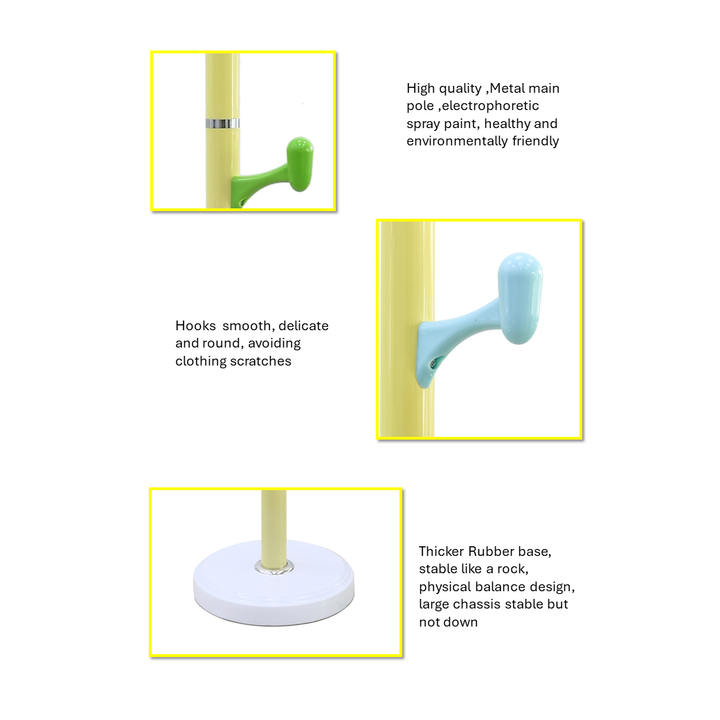 High quality ,Metal main pole ,electrophoretic spray paint, healthy and environmentally friendly

Hooks smooth, delicate and round, avoiding clothing scratches

Thicker Rubber base, stable like a rock, physical balance design, large chassis stable but not down