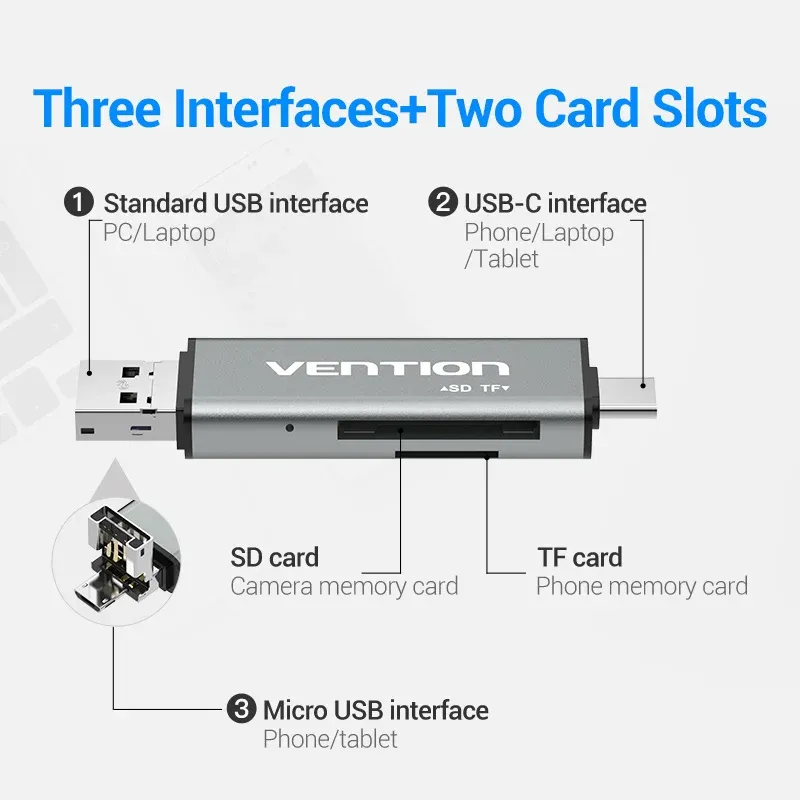 Three Interfaces+Two Card Slots

1 Standard USB interface
PC/Laptop

2 USB-C interface
Phone/Laptop
/Tablet

VENTION
▲SD TF▼

SD card
Camera memory card

TF card
Phone memory card

3 Micro USB interface
Phone/tablet