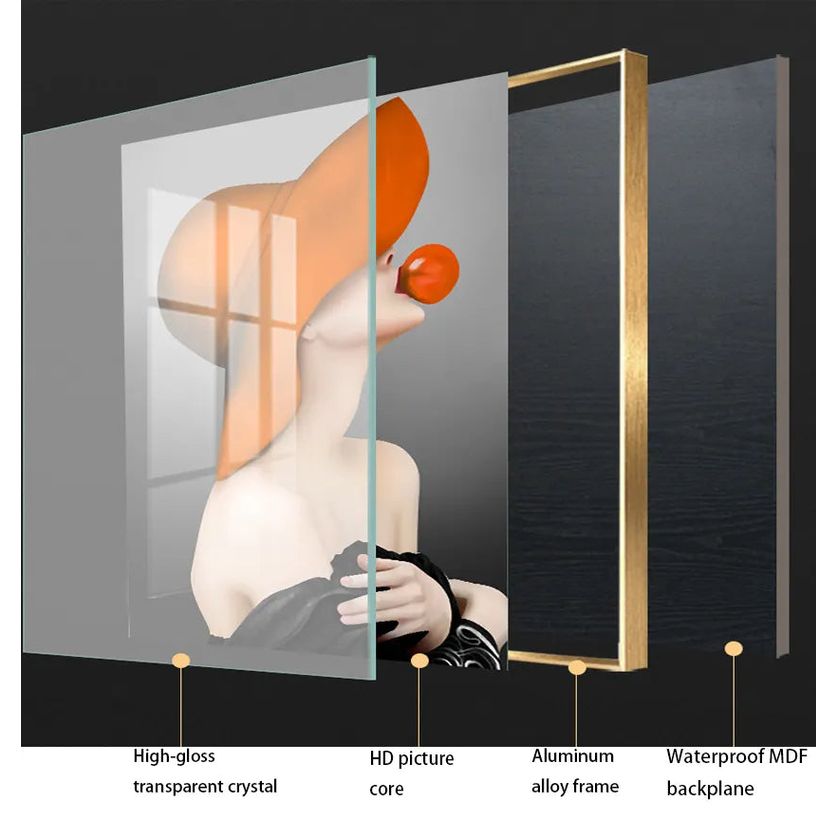 High-gloss transparent crystal

HD picture core

Aluminum alloy frame

Waterproof MDF backplane