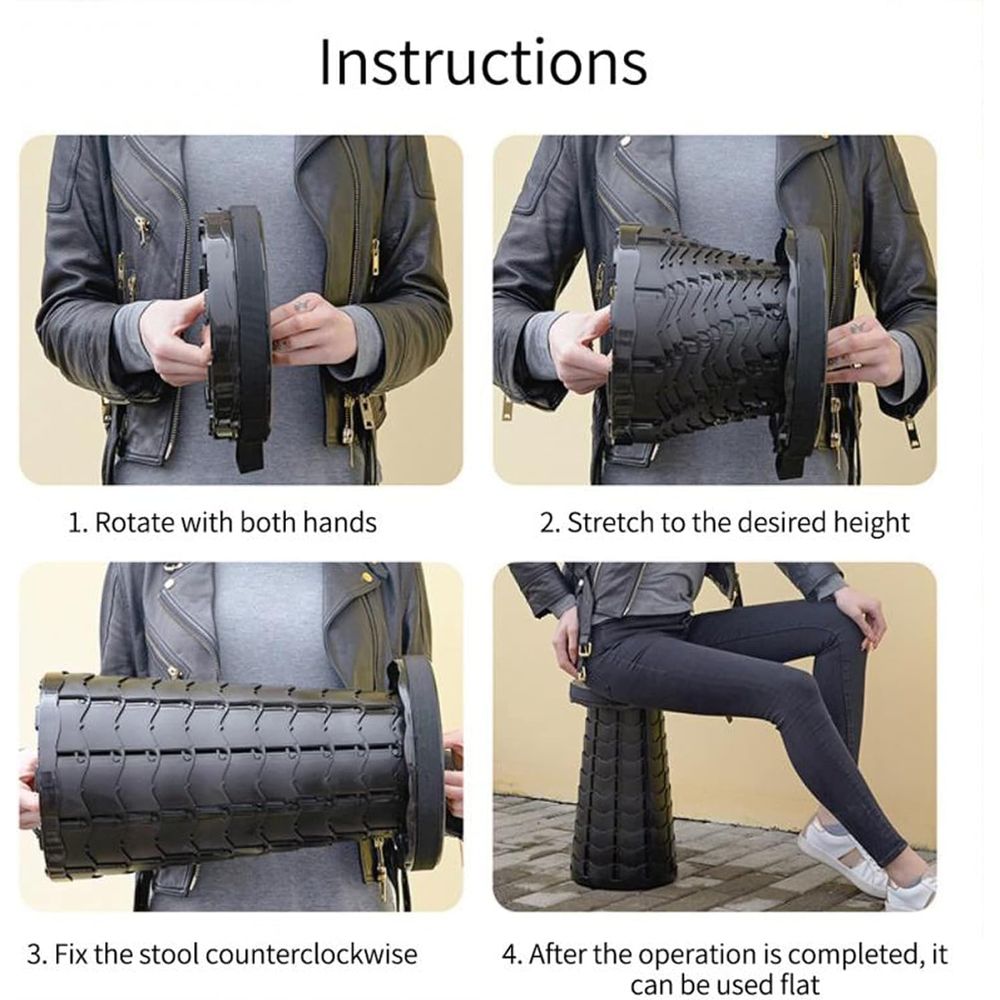 Instructions

1. Rotate with both hands

2. Stretch to the desired height

3. Fix the stool counterclockwise

4. After the operation is completed, it can be used flat