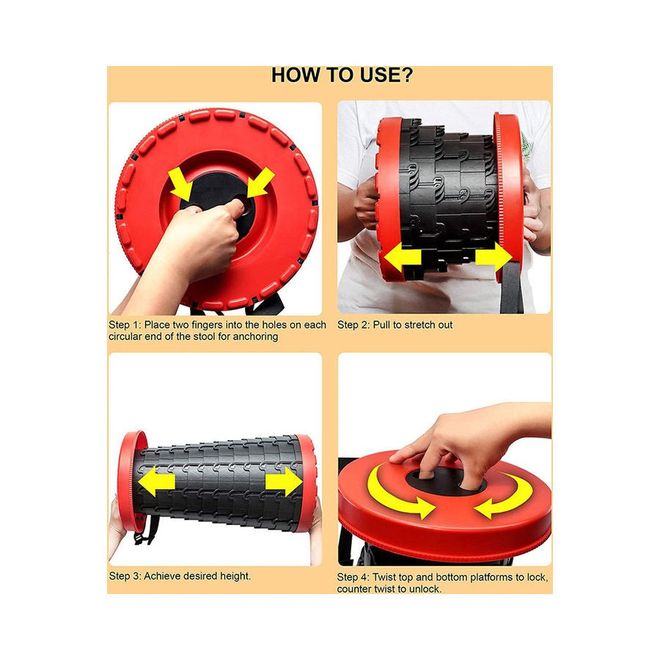 HOW TO USE?

Step 1: Place two fingers into the holes on each circular end of the stool for anchoring

Step 2: Pull to stretch out

Step 3: Achieve desired height.

Step 4: Twist top and bottom platforms to lock, counter twist to unlock.