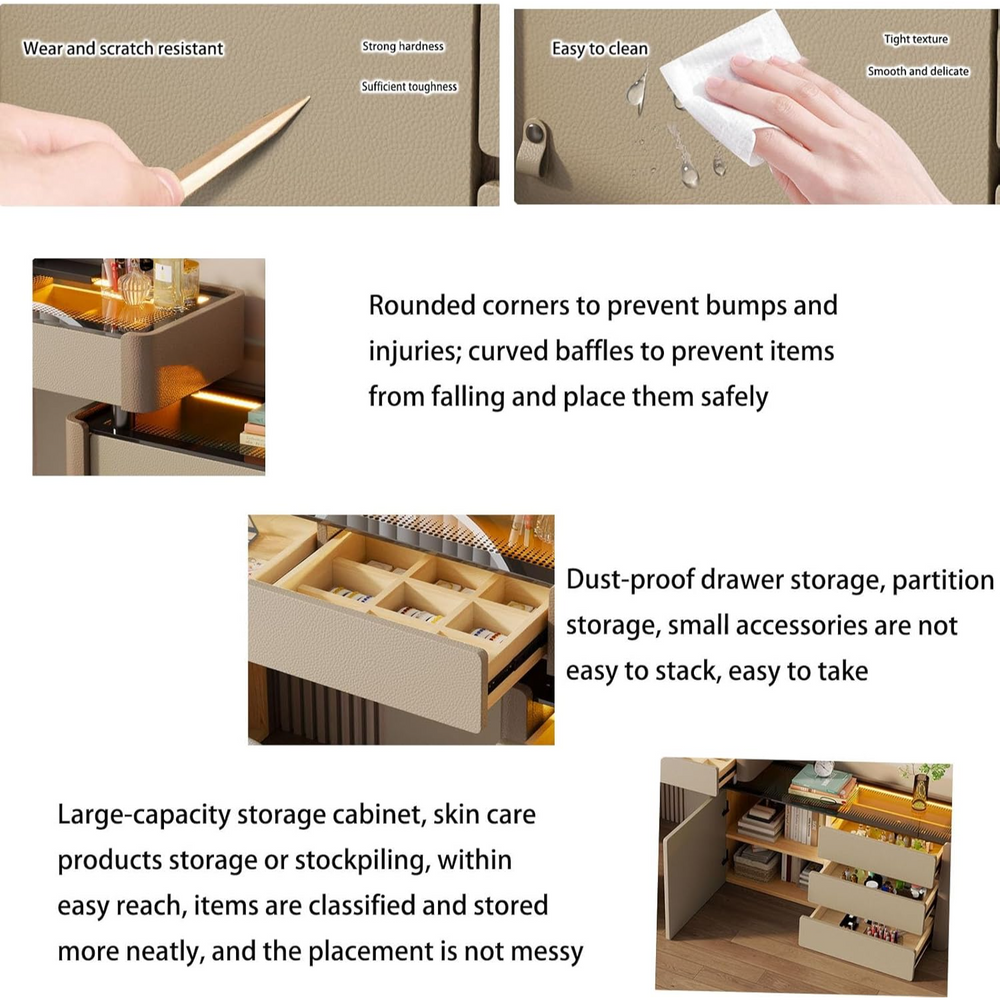 Wear and scratch resistant

Strong hardness

Sufficient toughness

Easy to clean

Tight texture

Smooth and delicate

Rounded corners to prevent bumps and injuries; curved baffles to prevent items from falling and place them safely

Dust-proof drawer storage, partition storage, small accessories are not easy to stack, easy to take

Large-capacity storage cabinet, skin care products storage or stockpiling, within easy reach, items are classified and stored more neatly, and the placement is not messy