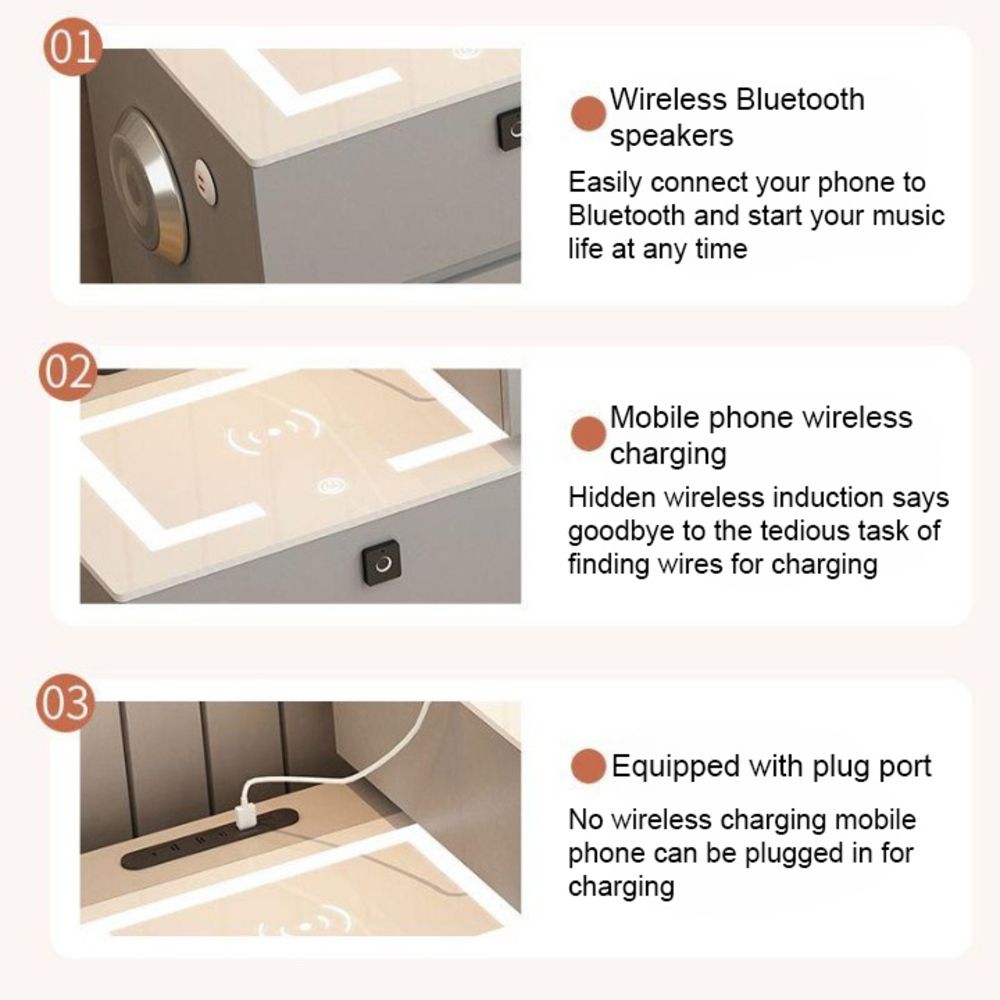 01

Wireless Bluetooth speakers

Easily connect your phone to Bluetooth and start your music life at any time

02

Mobile phone wireless charging

Hidden wireless induction says goodbye to the tedious task of finding wires for charging

03

Equipped with plug port

No wireless charging mobile phone can be plugged in for charging