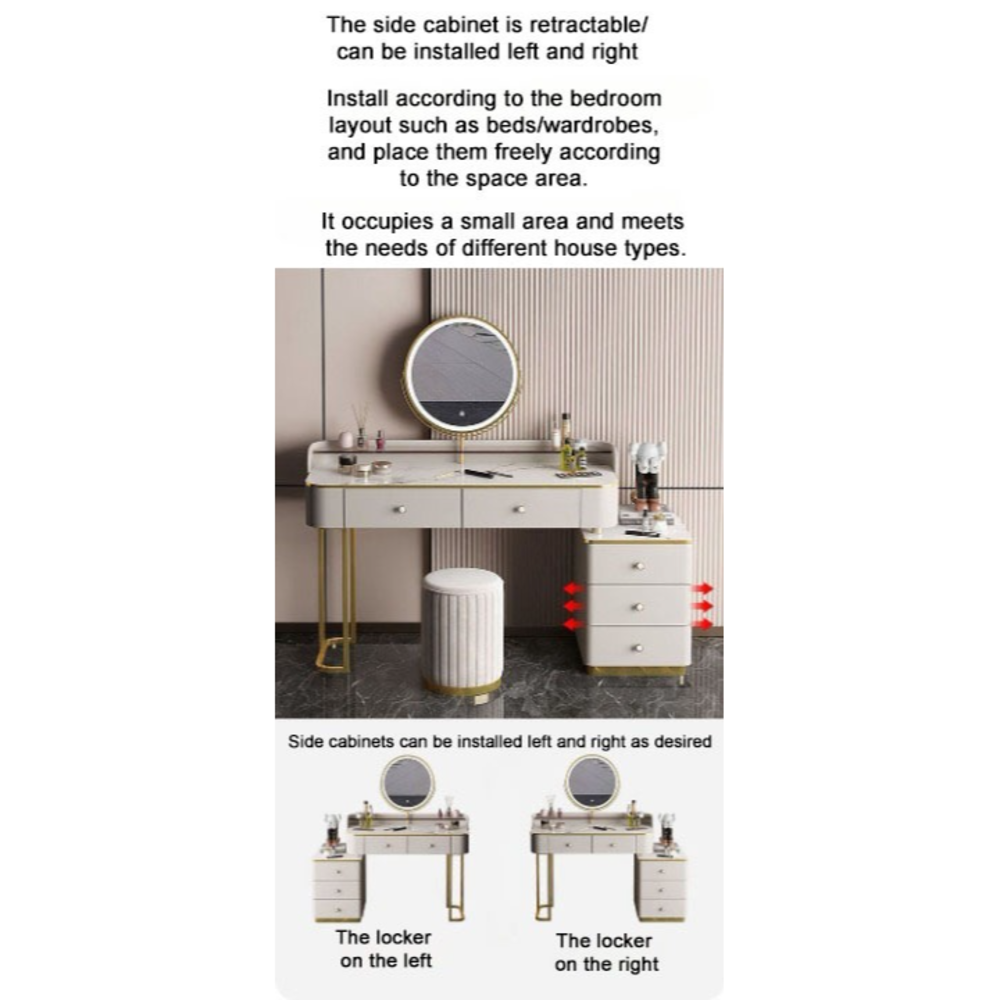 The side cabinet is retractable/ can be installed left and right

Install according to the bedroom layout such as beds/wardrobes, and place them freely according to the space area.

It occupies a small area and meets the needs of different house types.

Side cabinets can be installed left and right as desired

The locker on the left

The locker on the right