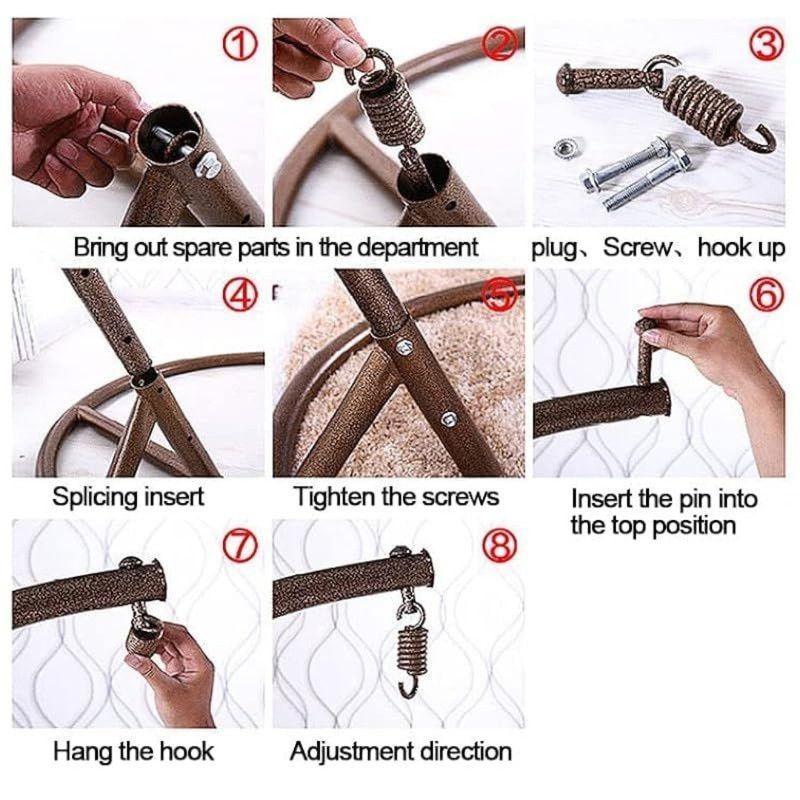 ①

②

③

Bring out spare parts in the department

plug、Screw、hook up

④

⑤

⑥

Splicing insert

Tighten the screws

Insert the pin into the top position

⑦

⑧

Hang the hook

Adjustment direction