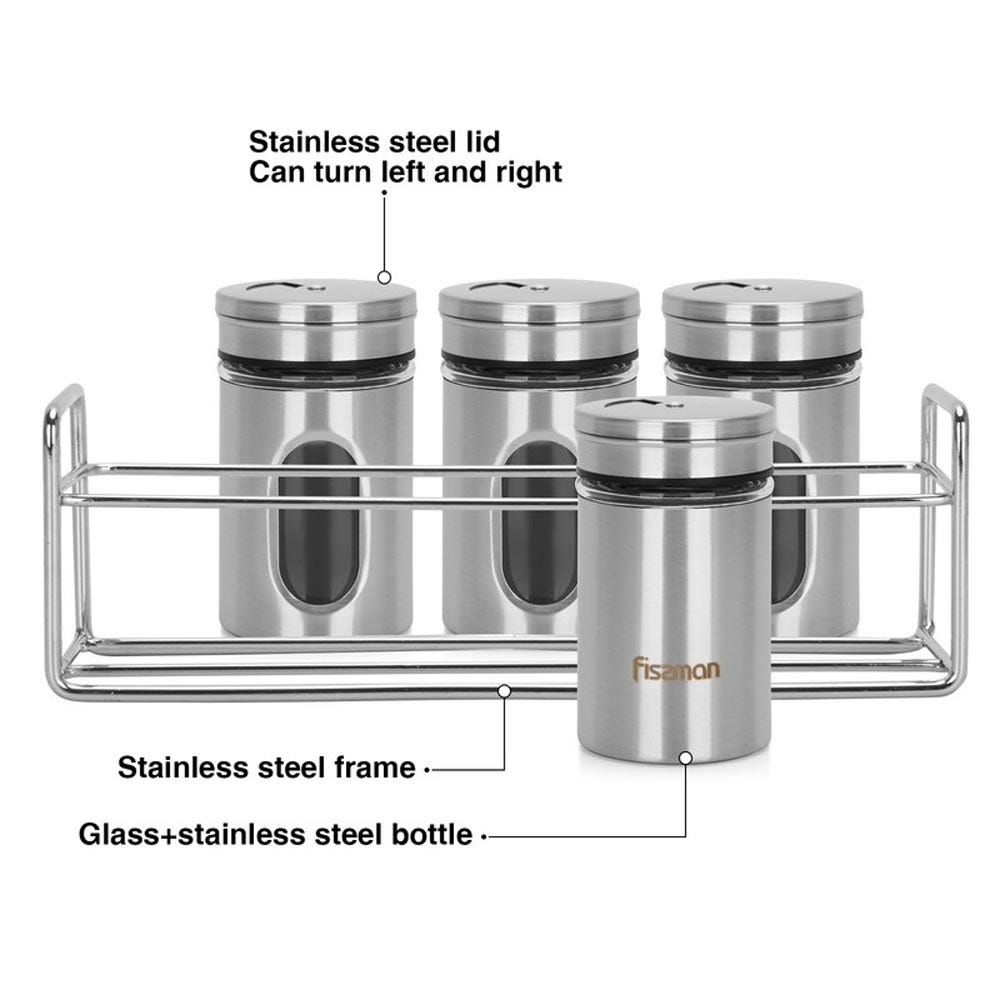 Stainless steel lid
Can turn left and right

fissman

Stainless steel frame

Glass+stainless steel bottle