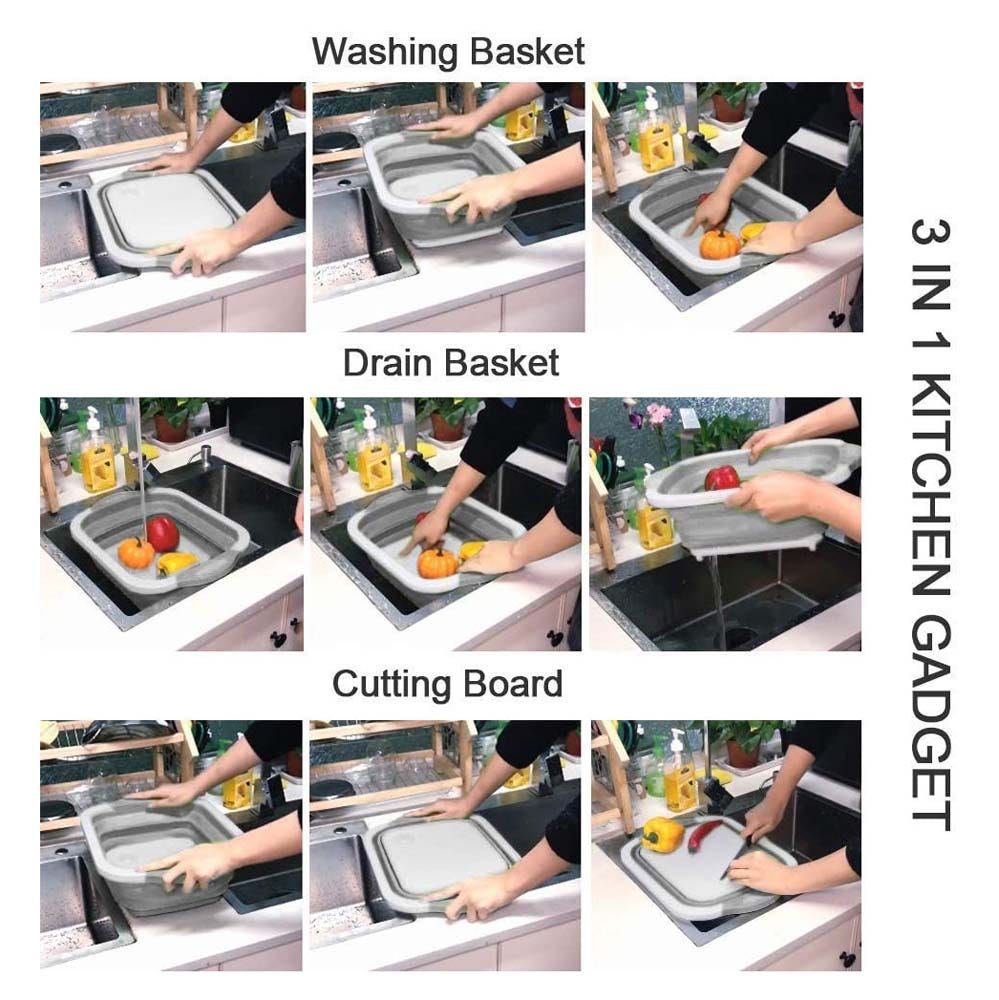 Washing Basket

Drain Basket

Cutting Board

3 IN 1 KITCHEN GADGET