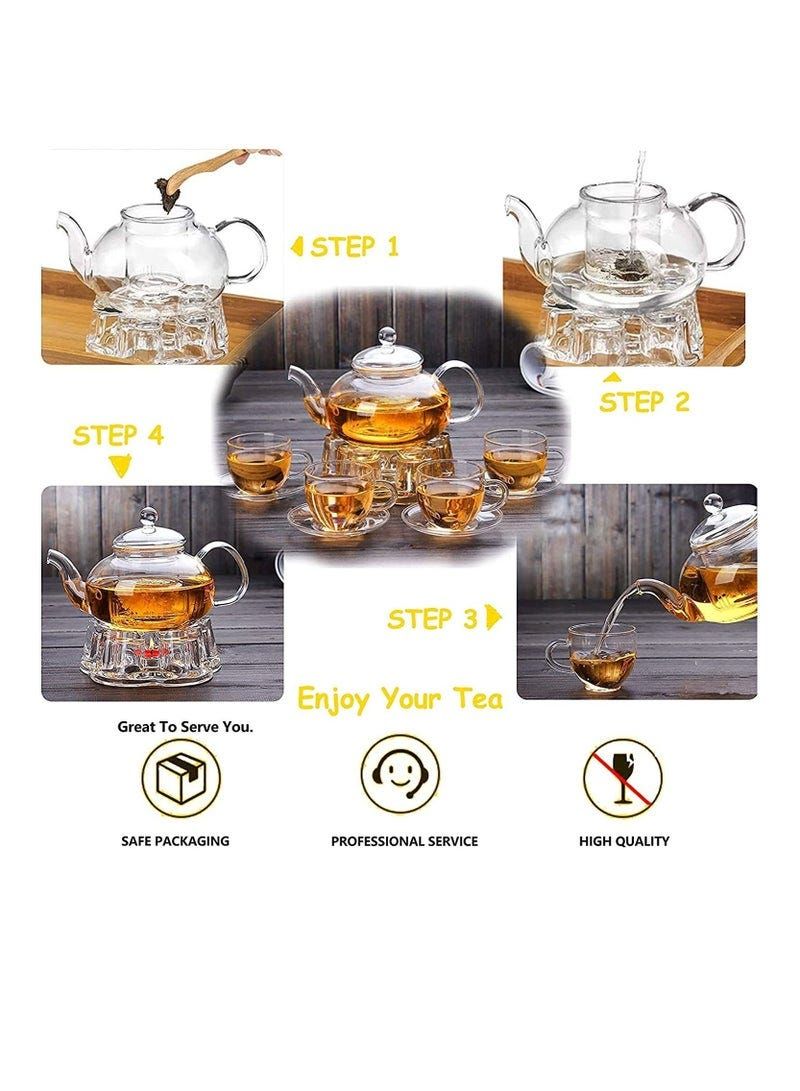 STEP 1

STEP 2

STEP 4

STEP 3

Enjoy Your Tea

Great To Serve You.

SAFE PACKAGING

PROFESSIONAL SERVICE

HIGH QUALITY