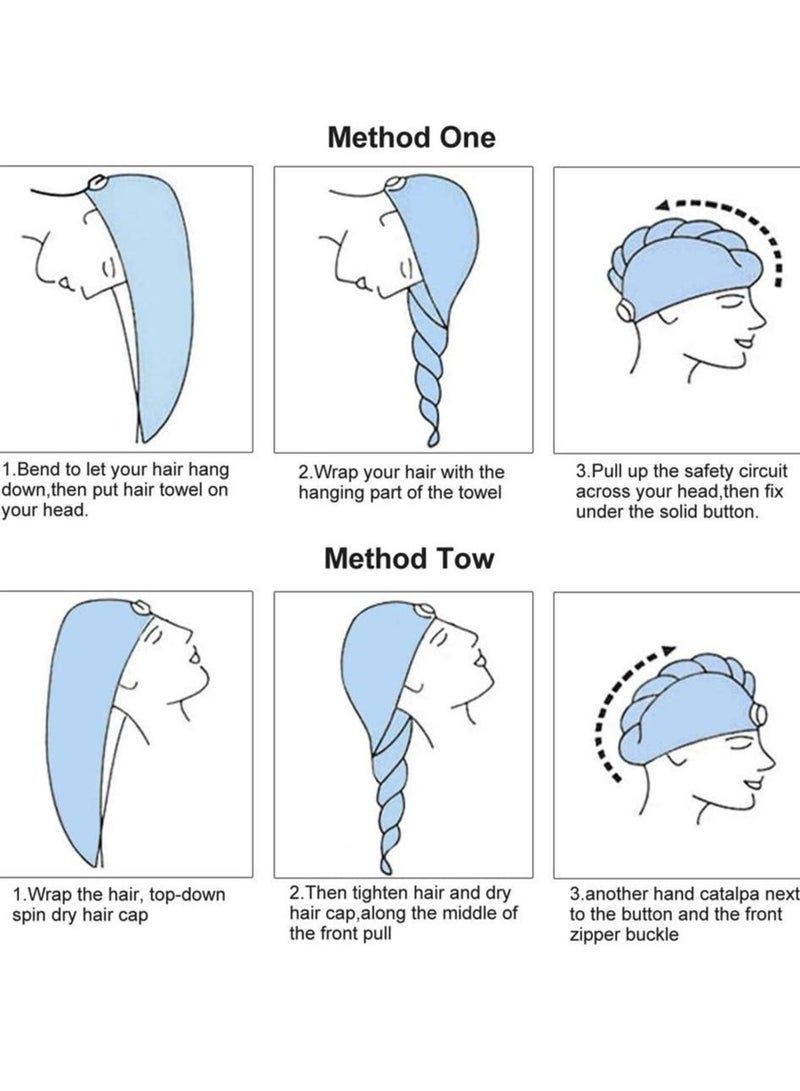 Method One

1.Bend to let your hair hang down,then put hair towel on your head.

2.Wrap your hair with the hanging part of the towel

3.Pull up the safety circuit across your head,then fix under the solid button.

Method Tow

1.Wrap the hair, top-down spin dry hair cap

2.Then tighten hair and dry hair cap,along the middle of the front pull

3.another hand catalpa next to the button and the front zipper buckle