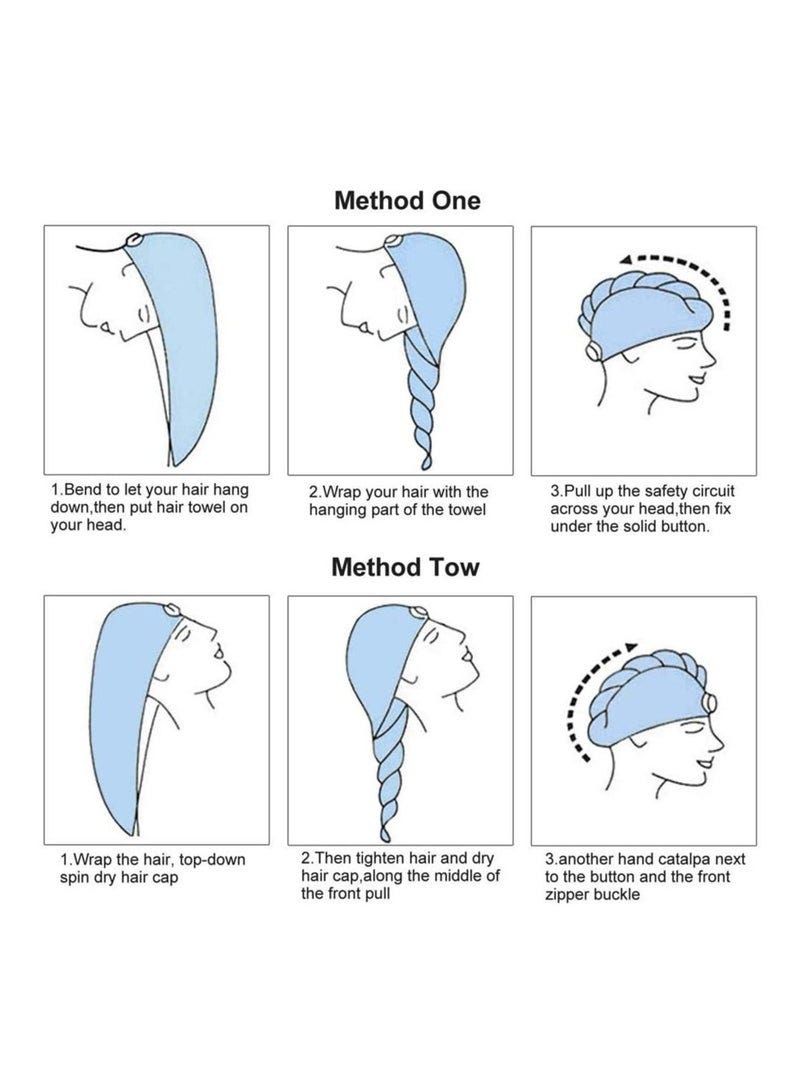 Method One

1.Bend to let your hair hang down,then put hair towel on your head.

2.Wrap your hair with the hanging part of the towel

3.Pull up the safety circuit across your head,then fix under the solid button.

Method Tow

1.Wrap the hair, top-down spin dry hair cap

2.Then tighten hair and dry hair cap,along the middle of the front pull

3.another hand catalpa next to the button and the front zipper buckle