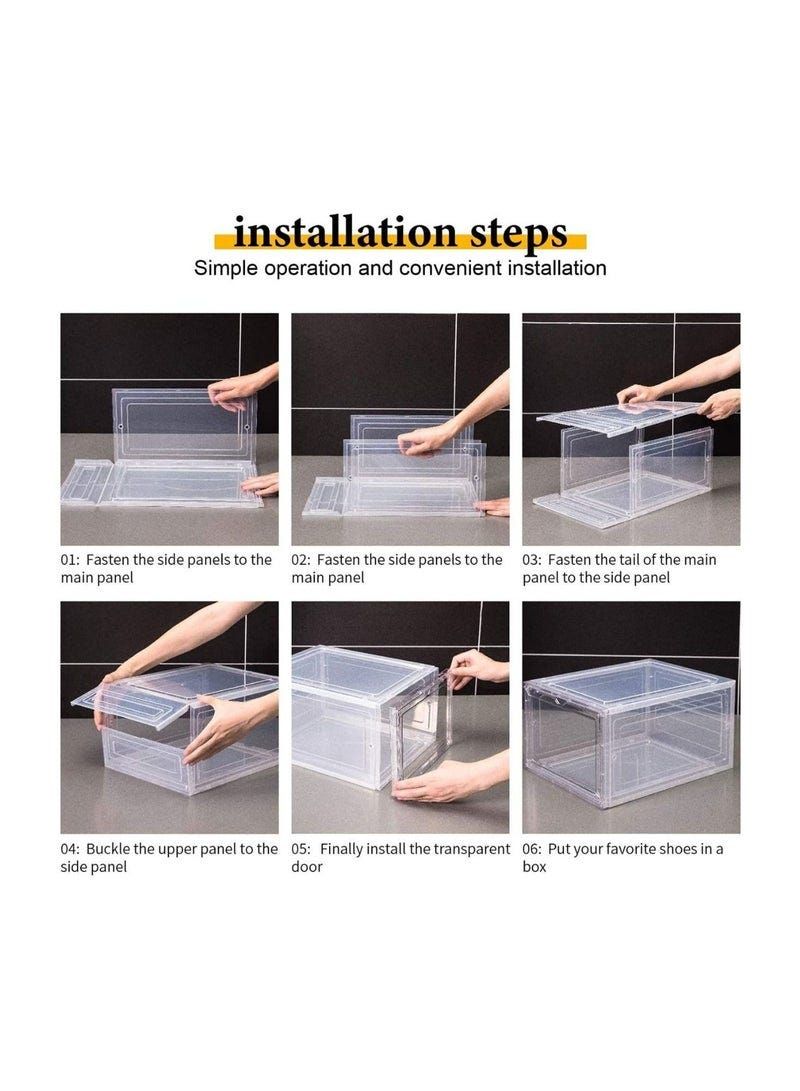 installation steps
Simple operation and convenient installation

01: Fasten the side panels to the main panel

02: Fasten the side panels to the main panel

03: Fasten the tail of the main panel to the side panel

04: Buckle the upper panel to the side panel

05: Finally install the transparent door

06: Put your favorite shoes in a box